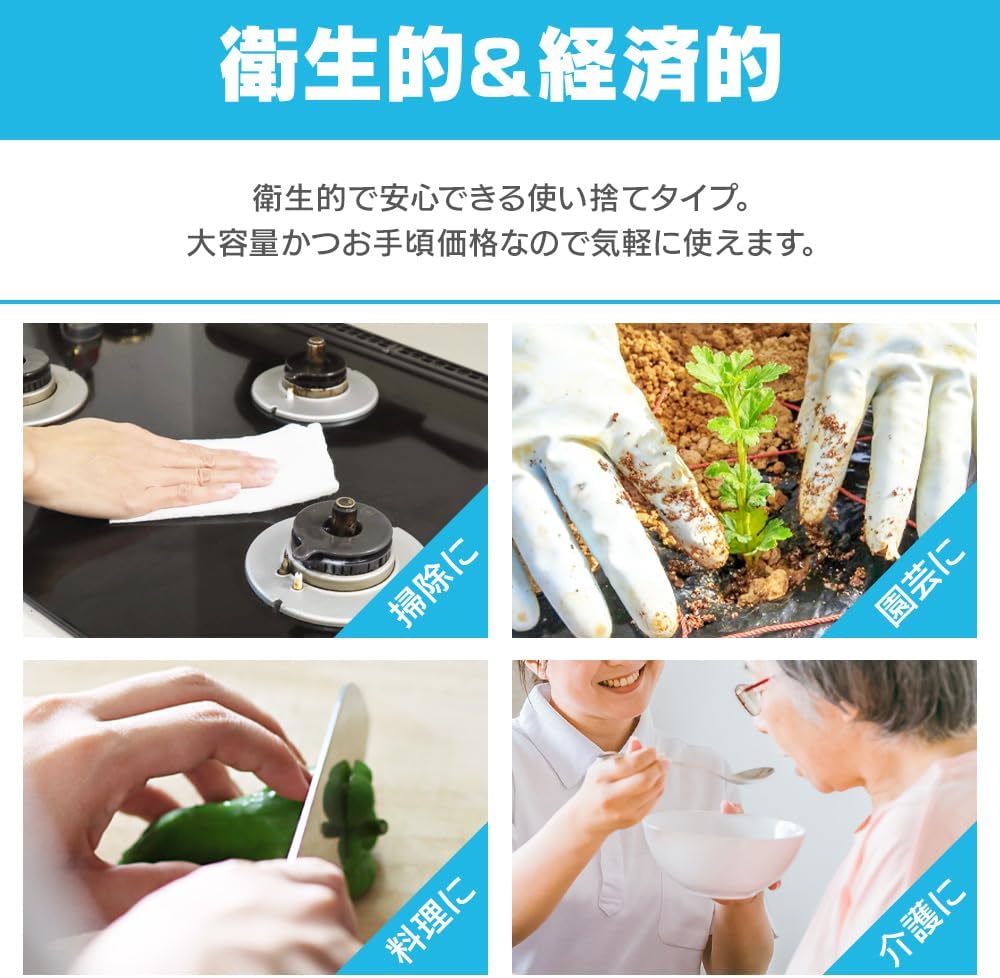 衛生的&経済的

衛生的で安心できる使い捨てタイプ。
大容量かつお手頃価格なので気軽に使えます。

掃除に

園芸に

料理に

介護に